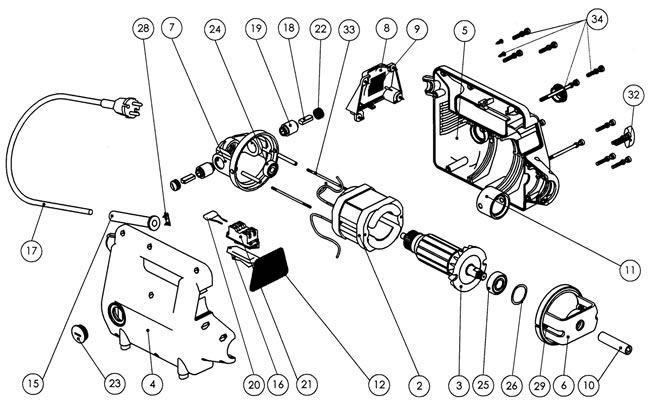 28
7
24
19
18
22
33
8
9
5
34
32
17
11
15
23
4
20
16
21
12
2
3
25
26
29
6
10